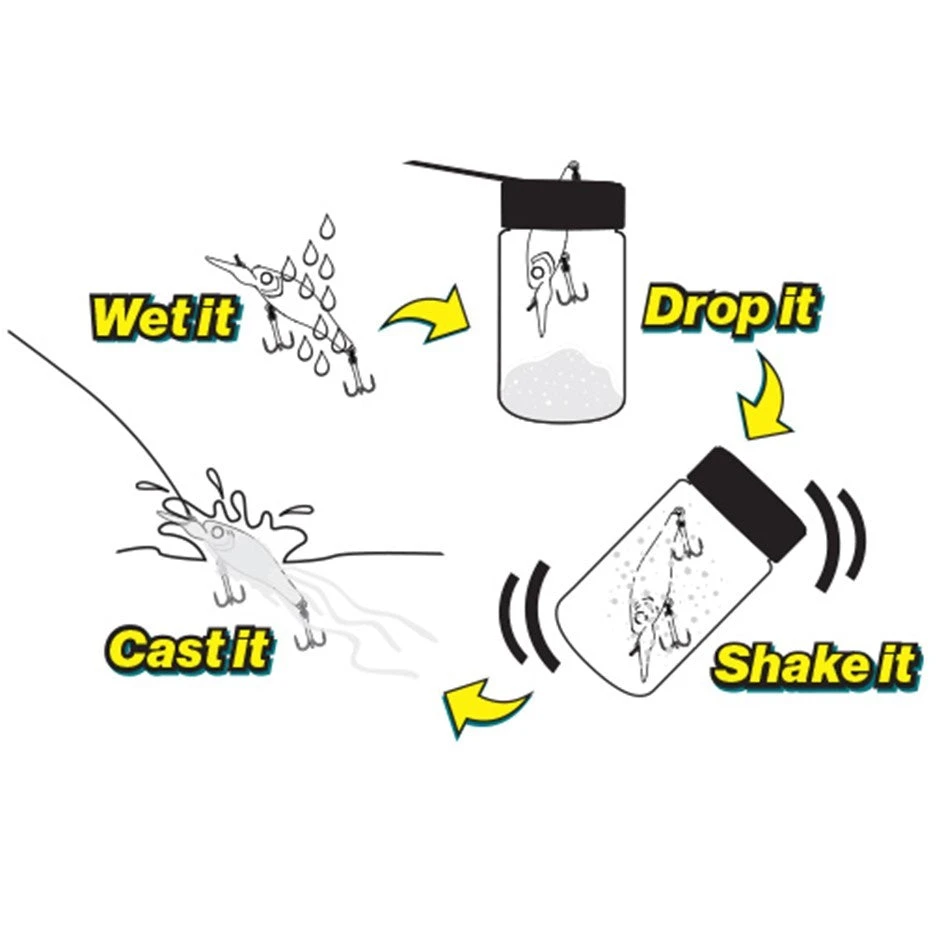 Wet it

Drop it

Shake it

Cast it